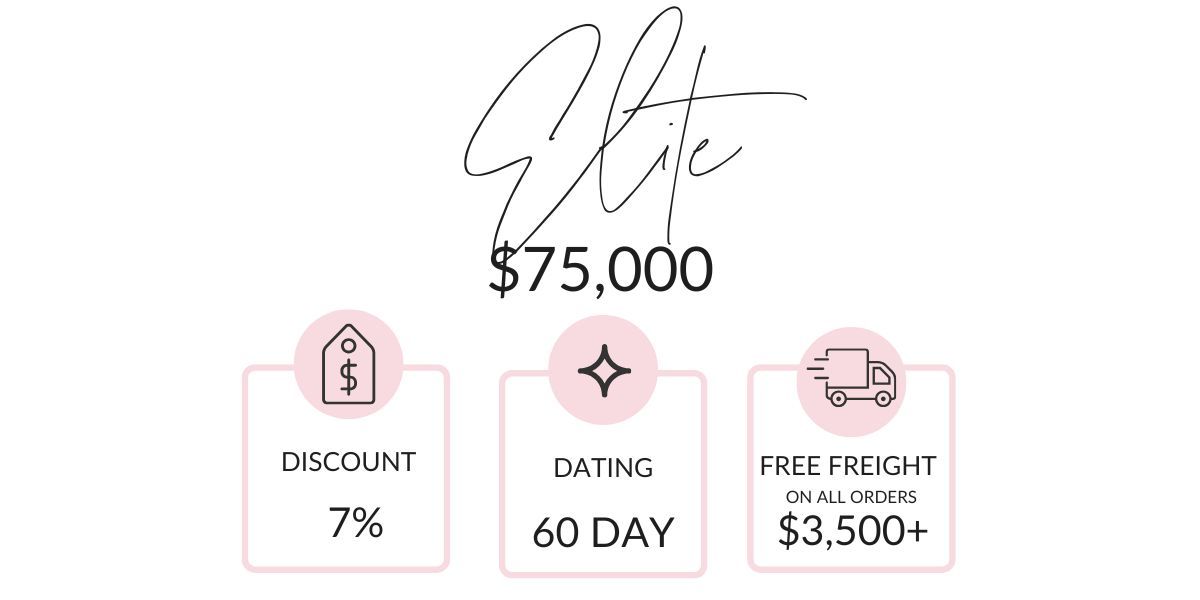 Elite

$75,000

DISCOUNT

7%

DATING

60 DAY

FREE FREIGHT
ON ALL ORDERS
$3,500+